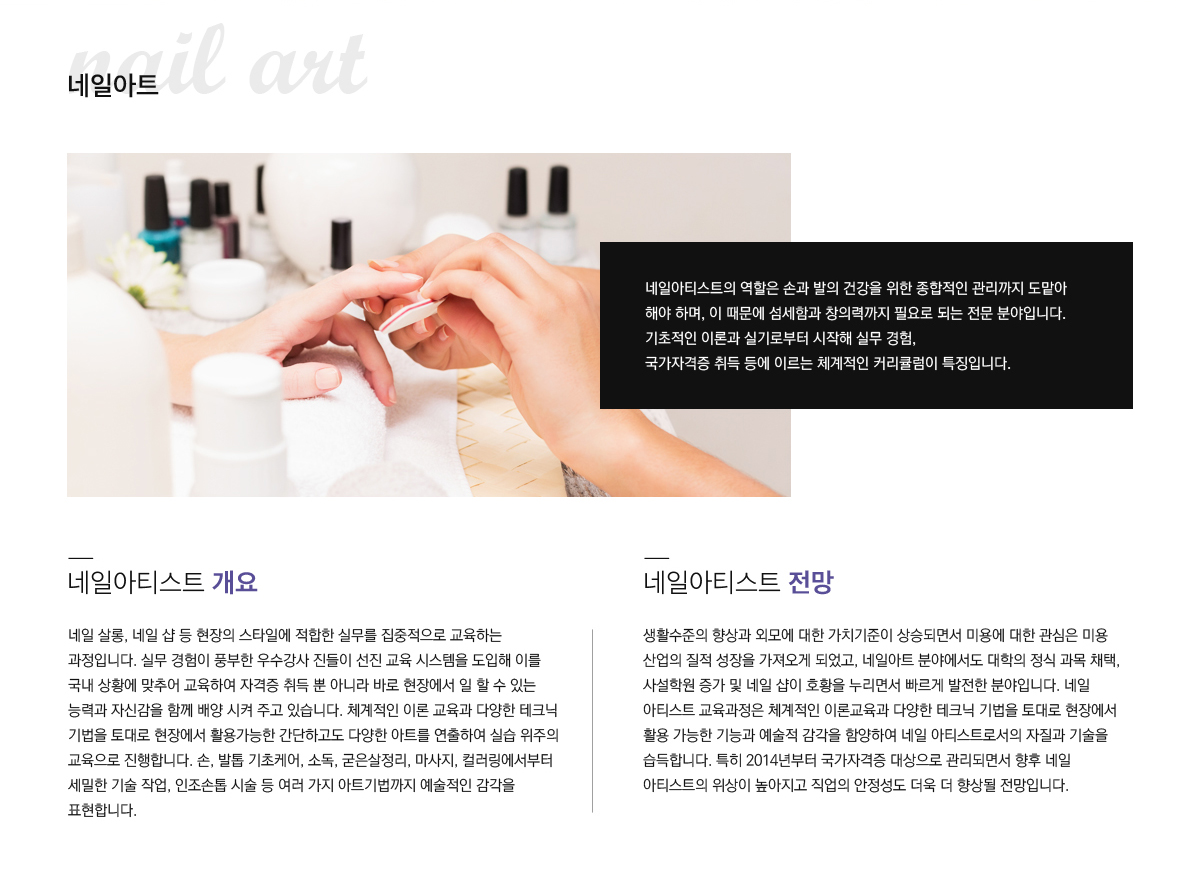 nail art
네일아트

네일아티스트의 역할은 손과 발의 건강을 위한 종합적인 관리까지 도맡아 해야 하며, 이 때문에 섬세함과 창의력까지 필요로 되는 전문 분야입니다.
기초적인 이론과 실기로부터 시작해 실무 경험,
국가자격증 취득 등에 이르는 체계적인 커리큘럼이 특징입니다.

네일아티스트 개요

네일 살롱, 네일 샵 등 현장의 스타일에 적합한 실무를 집중적으로 교육하는 과정입니다. 실무 경험이 풍부한 우수강사 진들이 선진 교육 시스템을 도입해 이를 국내 상황에 맞추어 교육하여 자격증 취득 뿐 아니라 바로 현장에서 일 할 수 있는 능력과 자신감을 함께 배양 시켜 주고 있습니다. 체계적인 이론 교육과 다양한 테크닉 기법을 토대로 현장에서 활용가능한 간단하고도 다양한 아트를 연출하여 실습 위주의 교육으로 진행합니다. 손, 발톱 기초케어, 소독, 굳은살정리, 마사지, 컬러링에서부터 세밀한 기술 작업, 인조손톱 시술 등 여러 가지 아트기법까지 예술적인 감각을 표현합니다.

네일아티스트 전망

생활수준의 향상과 외모에 대한 가치기준이 상승되면서 미용에 대한 관심은 미용 산업의 질적 성장을 가져오게 되었고, 네일아트 분야에서도 대학의 정식 과목 채택, 사설학원 증가 및 네일 샵이 호황을 누리면서 빠르게 발전한 분야입니다. 네일 아티스트 교육과정은 체계적인 이론교육과 다양한 테크닉 기법을 토대로 현장에서 활용 가능한 기능과 예술적 감각을 함양하여 네일 아티스트로서의 자질과 기술을 습득합니다. 특히 2014년부터 국가자격증 대상으로 관리되면서 향후 네일 아티스트의 위상이 높아지고 직업의 안정성도 더욱 더 향상될 전망입니다.